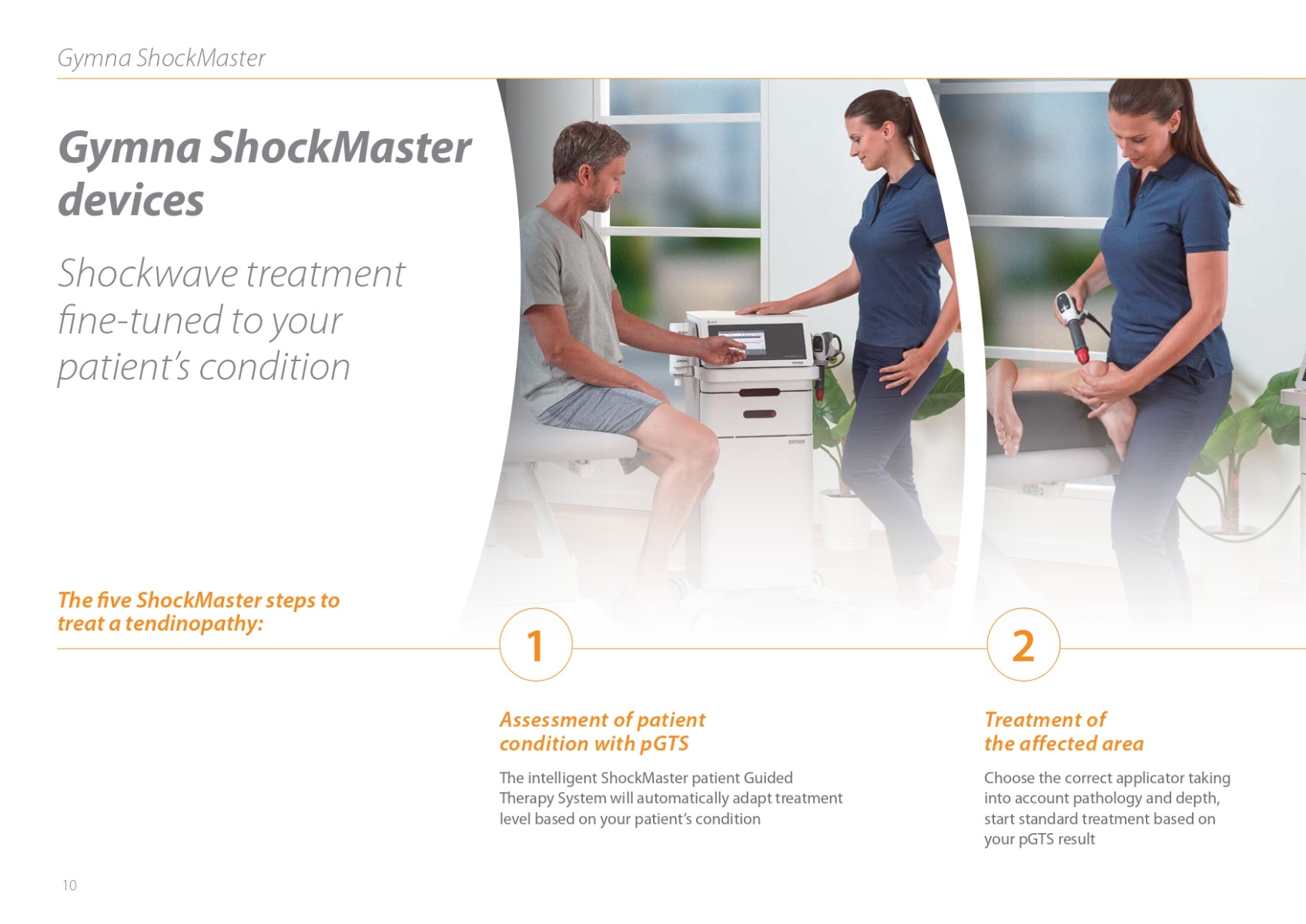 Gymna ShockMaster

Gymna ShockMaster devices

Shockwave treatment fine-tuned to your patient's condition

The five ShockMaster steps to treat a tendinopathy:

1

Assessment of patient condition with pGTS

The intelligent ShockMaster patient Guided Therapy System will automatically adapt treatment level based on your patient's condition

2

Treatment of the affected area

Choose the correct applicator taking into account pathology and depth, start standard treatment based on your pGTS result

10