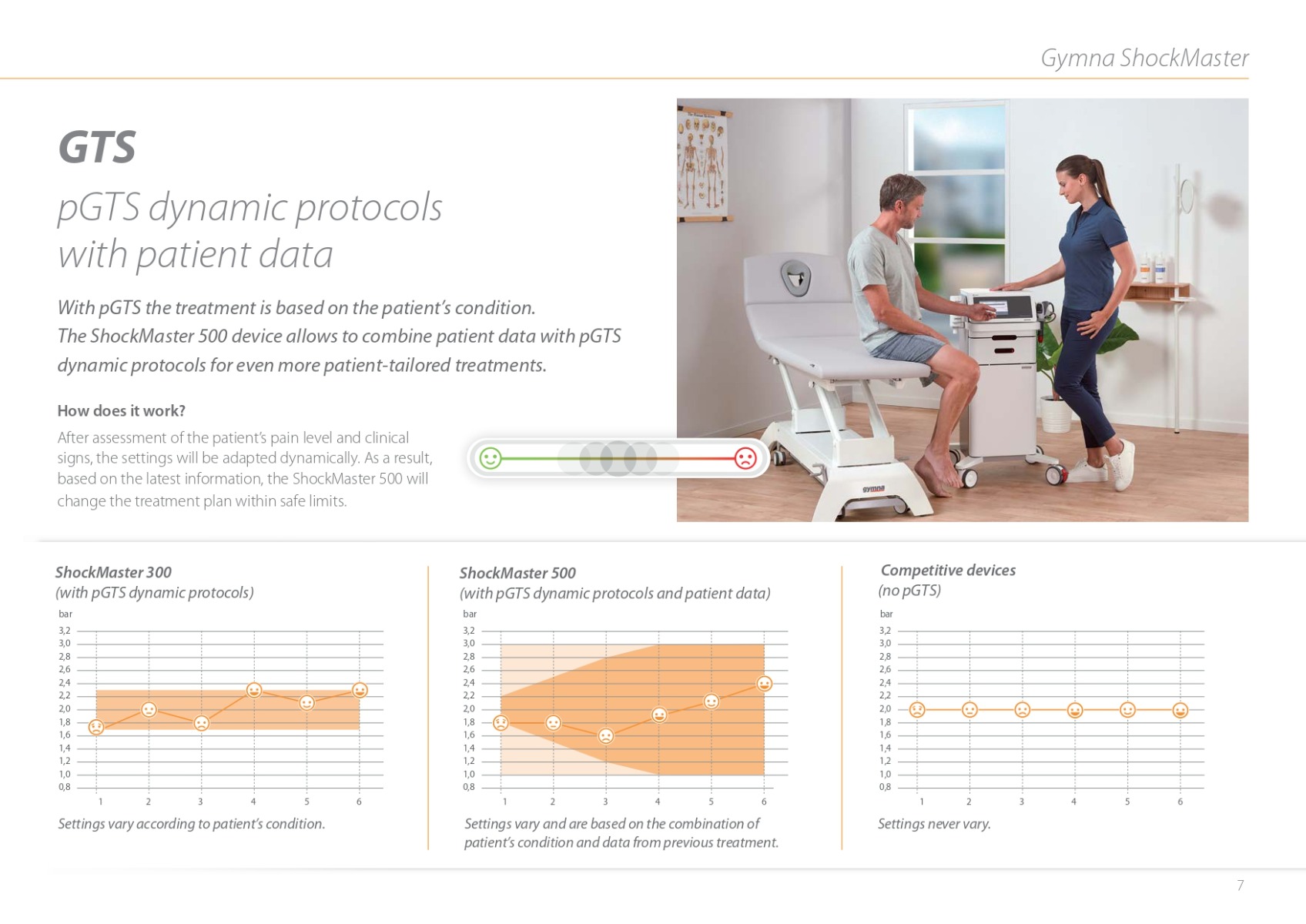 Gymna ShockMaster

GTS

pGTS dynamic protocols with patient data

With pGTS the treatment is based on the patient's condition. The ShockMaster 500 device allows to combine patient data with pGTS dynamic protocols for even more patient-tailored treatments.

How does it work?

After assessment of the patient's pain level and clinical signs, the settings will be adapted dynamically. As a result, based on the latest information, the ShockMaster 500 will change the treatment plan within safe limits.

gymna

ShockMaster 300
(with pGTS dynamic protocols)

bar
3,2
3,0
2,8
2,6
2,4
2,2
2,0
1,8
1,6
1,4
1,2
1,0
0,8
1 2 3 4 5 6

Settings vary according to patient's condition.

ShockMaster 500
(with pGTS dynamic protocols and patient data)

bar
3,2
3,0
2,8
2,6
2,4
2,2
2,0
1,8
1,6
1,4
1,2
1,0
0,8
1 2 3 4 5 6

Settings vary and are based on the combination of patient's condition and data from previous treatment.

Competitive devices
(no pGTS)

bar
3,2
3,0
2,8
2,6
2,4
2,2
2,0
1,8
1,6
1,4
1,2
1,0
0,8
1 2 3 4 5 6

Settings never vary.

7